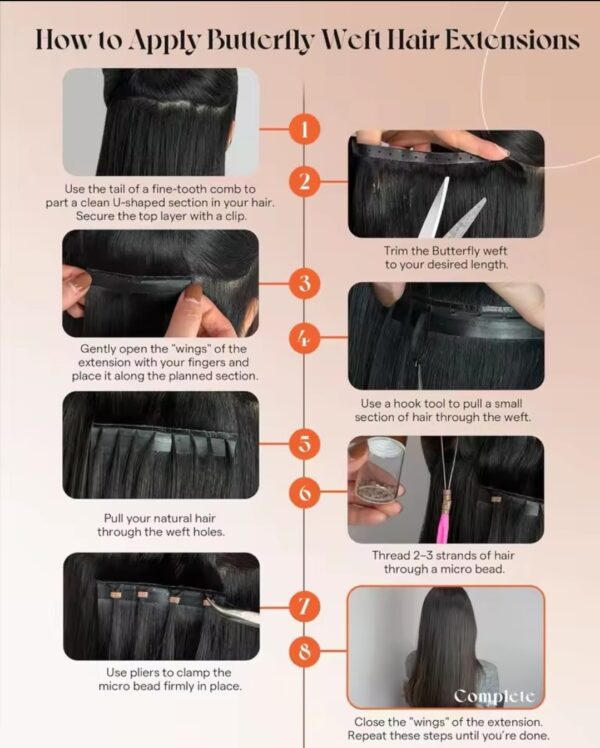 How to Apply Butterfly Weft Hair Extensions

1

Use the tail of a fine-tooth comb to part a clean U-shaped section in your hair. Secure the top layer with a clip.

2

Trim the Butterfly weft to your desired length.

3

Gently open the "wings" of the extension with your fingers and place it along the planned section.

4

Use a hook tool to pull a small section of hair through the weft.

5

Pull your natural hair through the weft holes.

6

Thread 2–3 strands of hair through a micro bead.

7

Use pliers to clamp the micro bead firmly in place.

8

Complete

Close the "wings" of the extension. Repeat these steps until you're done.